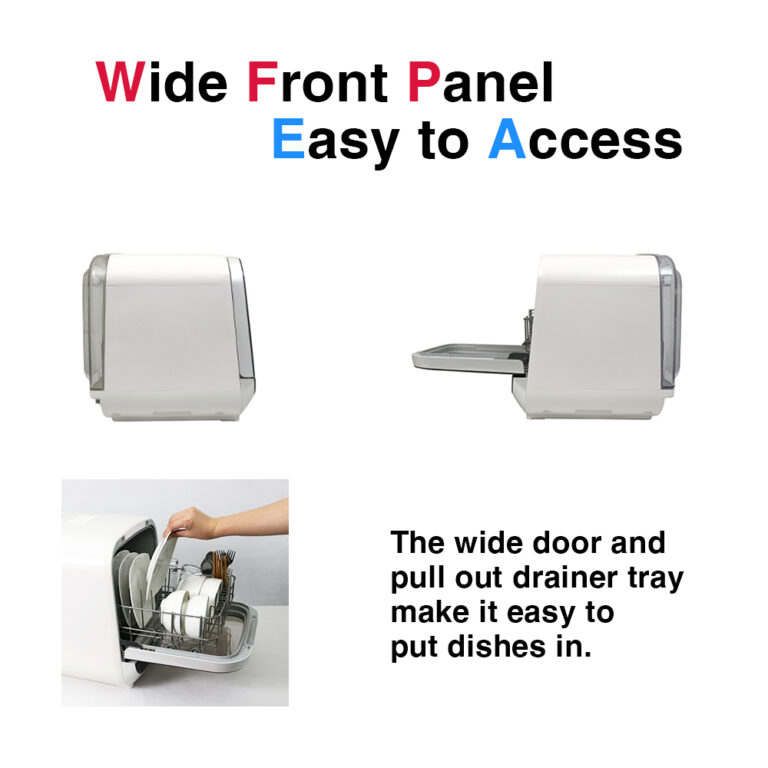 Wide Front Panel
Easy to Access

The wide door and pull out drainer tray make it easy to put dishes in.